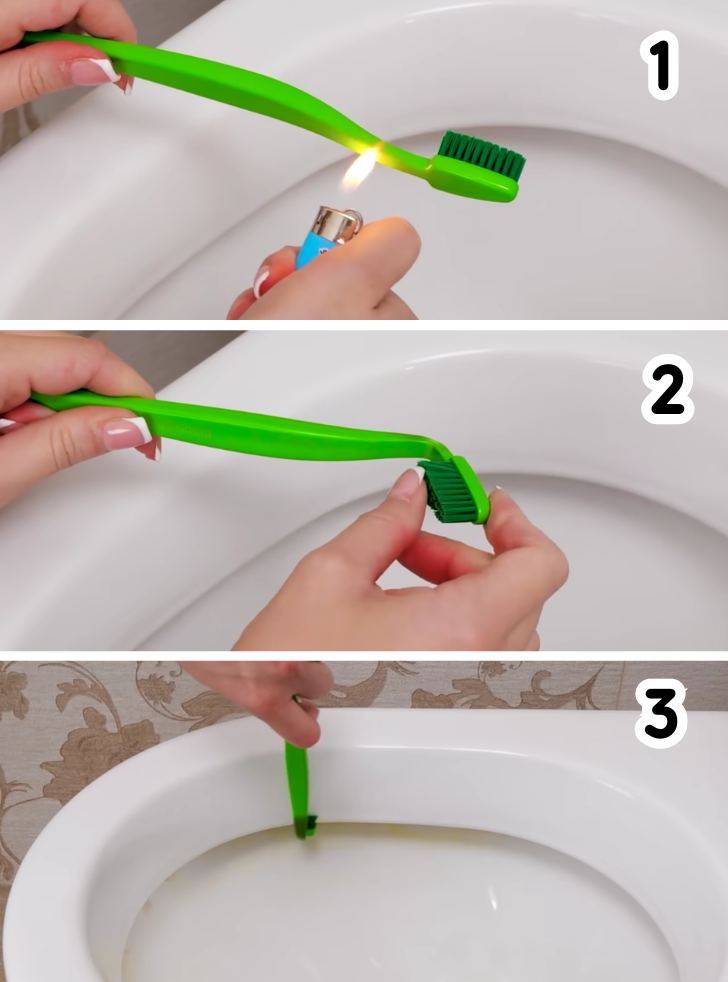 1

2

3