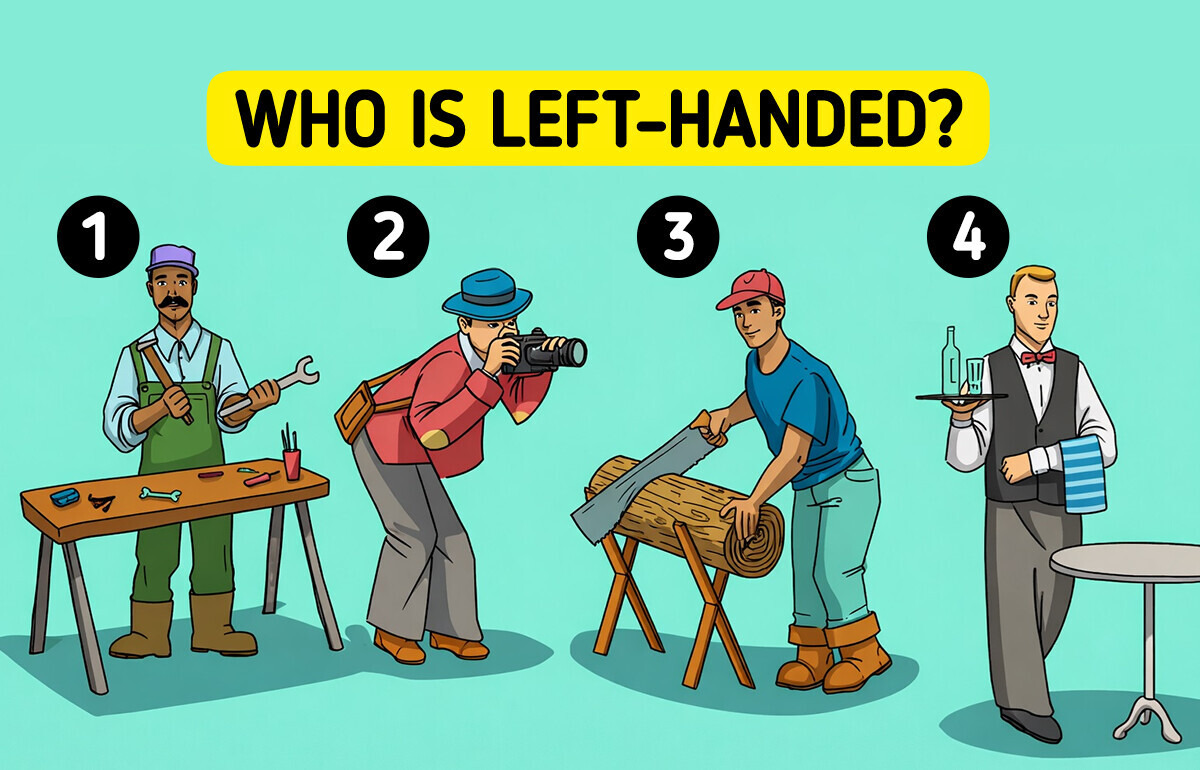 WHO IS LEFT-HANDED?

1

2

3

4